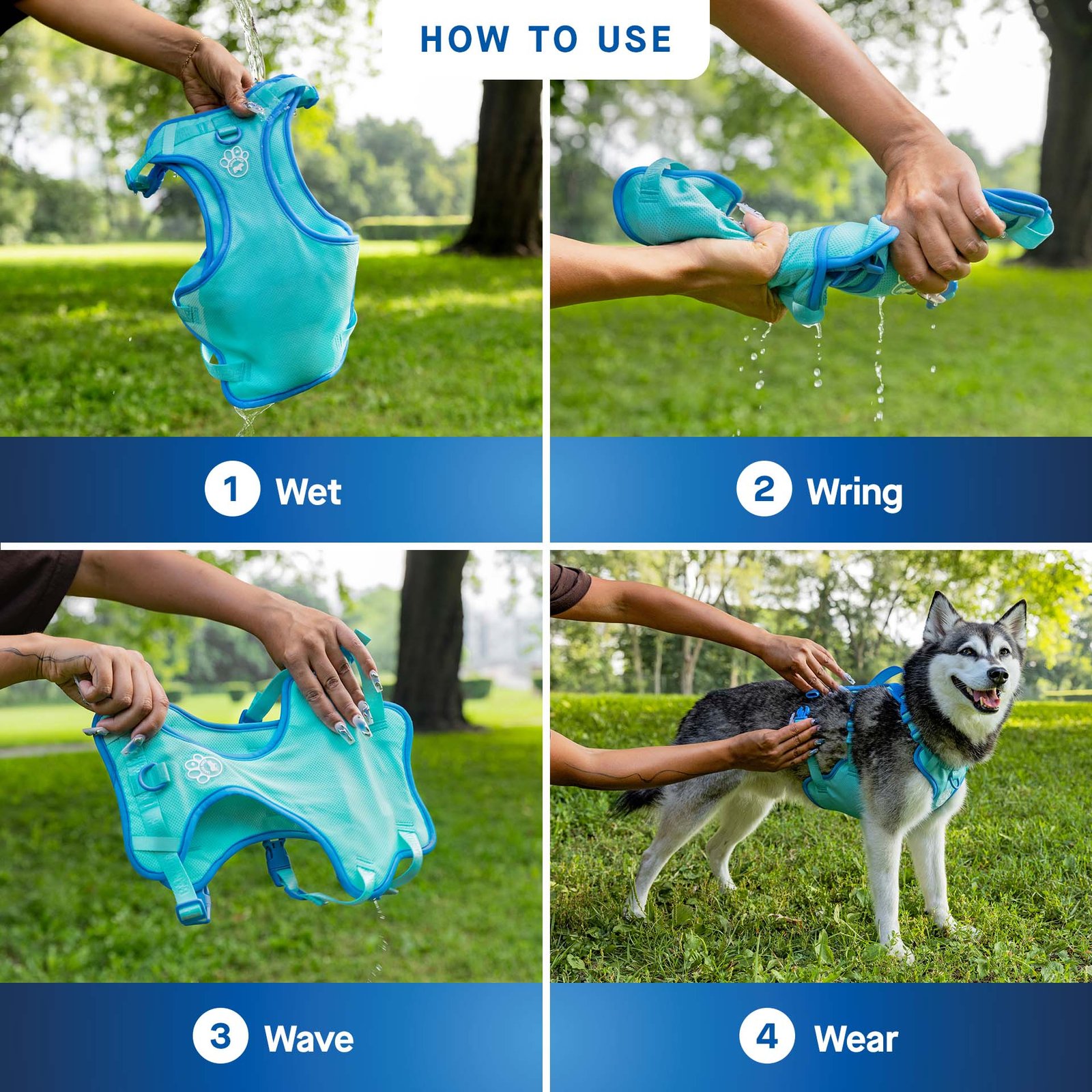 HOW TO USE

1 Wet

2 Wring

3 Wave

4 Wear