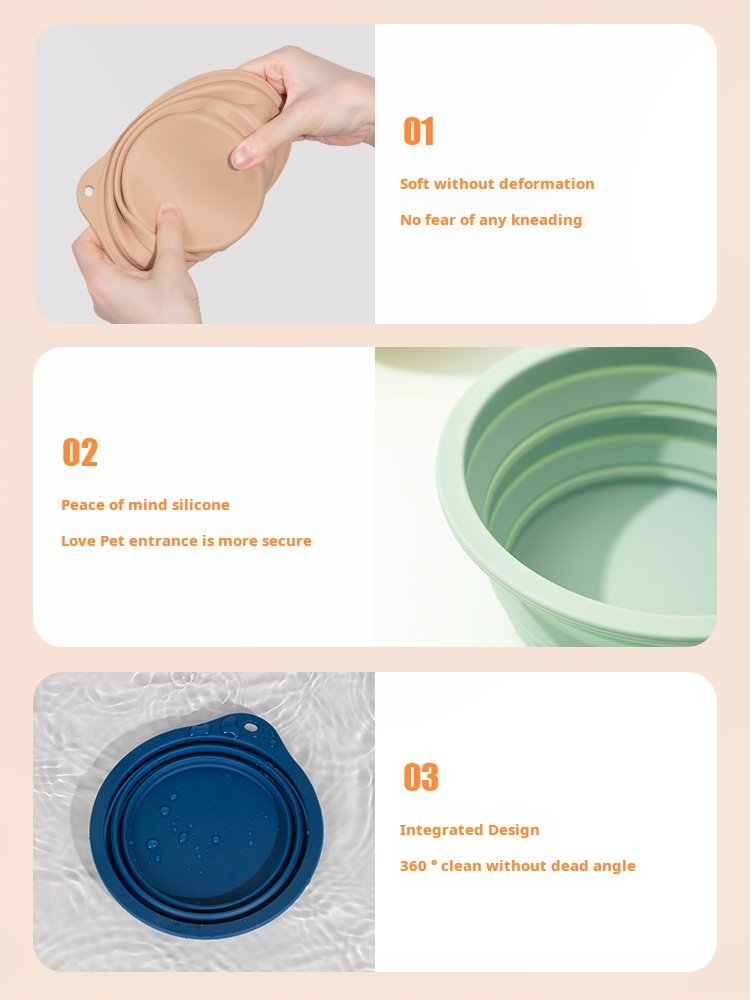 01

Soft without deformation

No fear of any kneading

02

Peace of mind silicone

Love Pet entrance is more secure

03

Integrated Design

360 ° clean without dead angle